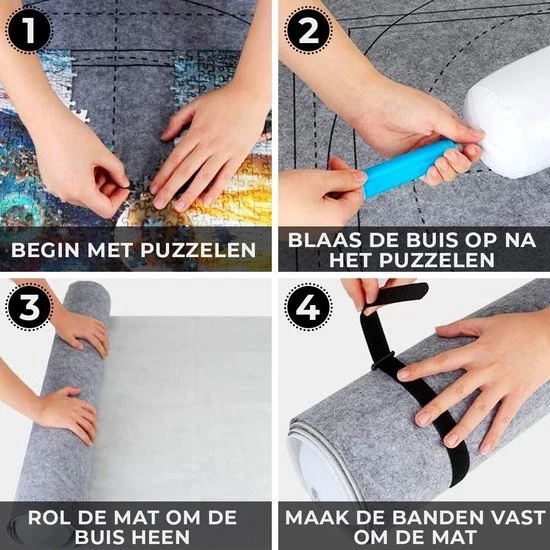 1
BEGIN MET PUZZELEN

2
BLAAS DE BUIS OP NA HET PUZZELEN

3
ROL DE MAT OM DE BUIS HEEN

4
MAAK DE BANDEN VAST OM DE MAT